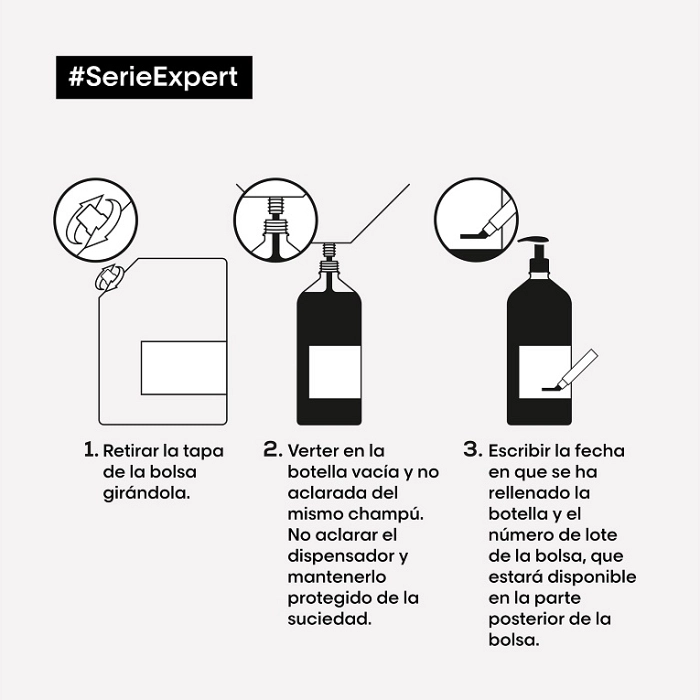 #SerieExpert

1. Retirar la tapa de la bolsa girándola.

2. Verter en la botella vacía y no aclarada del mismo champú. No aclarar el dispensador y mantenerlo protegido de la suciedad.

3. Escribir la fecha en que se ha rellenado la botella y el número de lote de la bolsa, que estará disponible en la parte posterior de la bolsa.